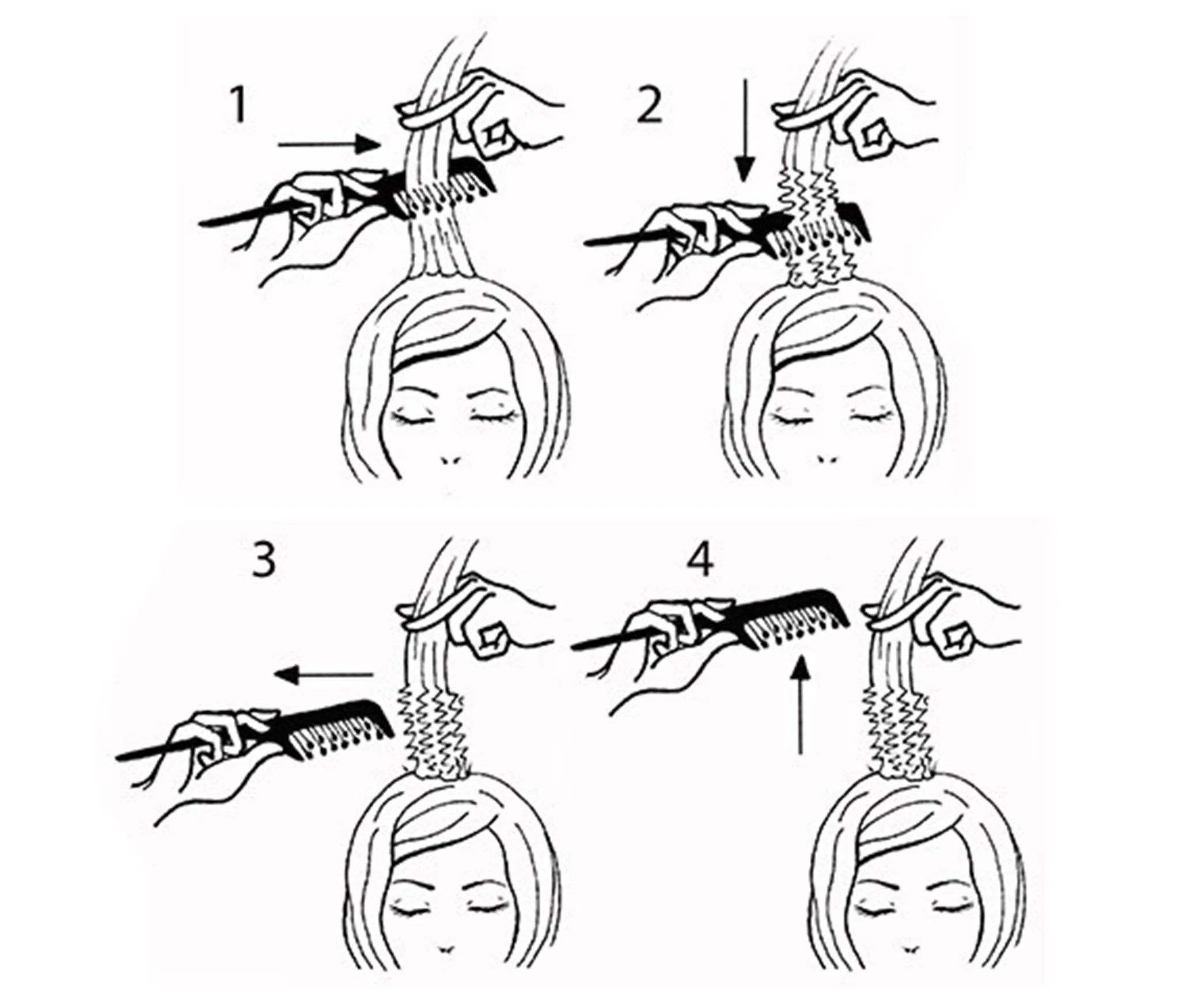 1

2

3

4